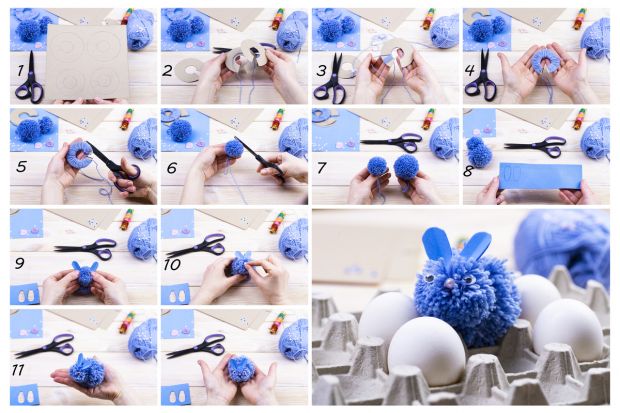 1

2

3

4

5

6

7

8

9

10

11